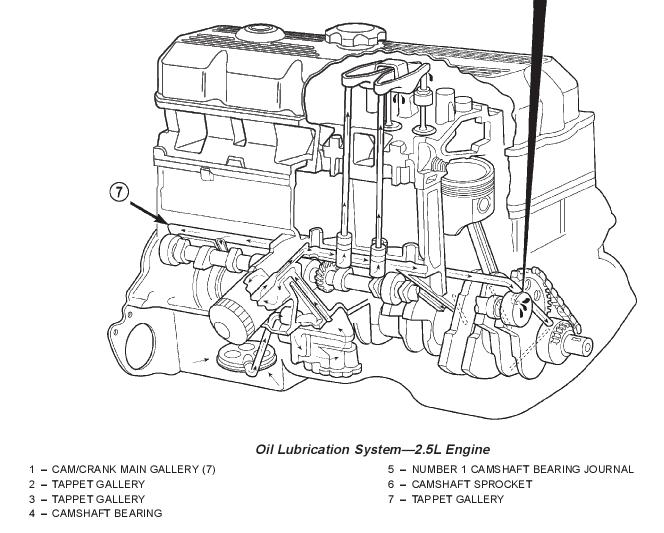 7

Oil Lubrication System—2.5L Engine

1 – CAM/CRANK MAIN GALLERY (7)
2 – TAPPET GALLERY
3 – TAPPET GALLERY
4 – CAMSHAFT BEARING

5 – NUMBER 1 CAMSHAFT BEARING JOURNAL
6 – CAMSHAFT SPROCKET
7 – TAPPET GALLERY